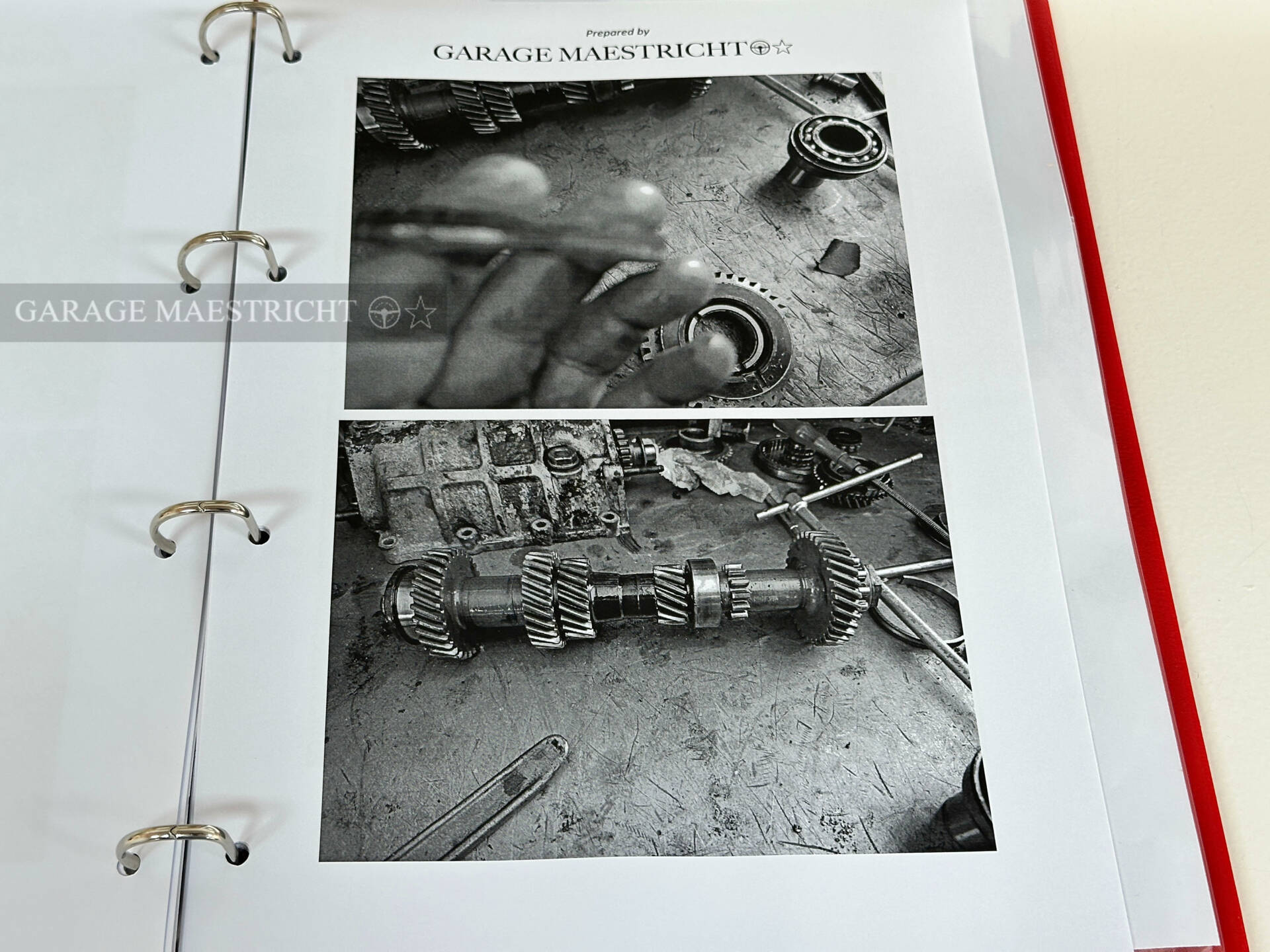 Prepared by
GARAGE MAESTRICHT

GARAGE MAESTRICHT