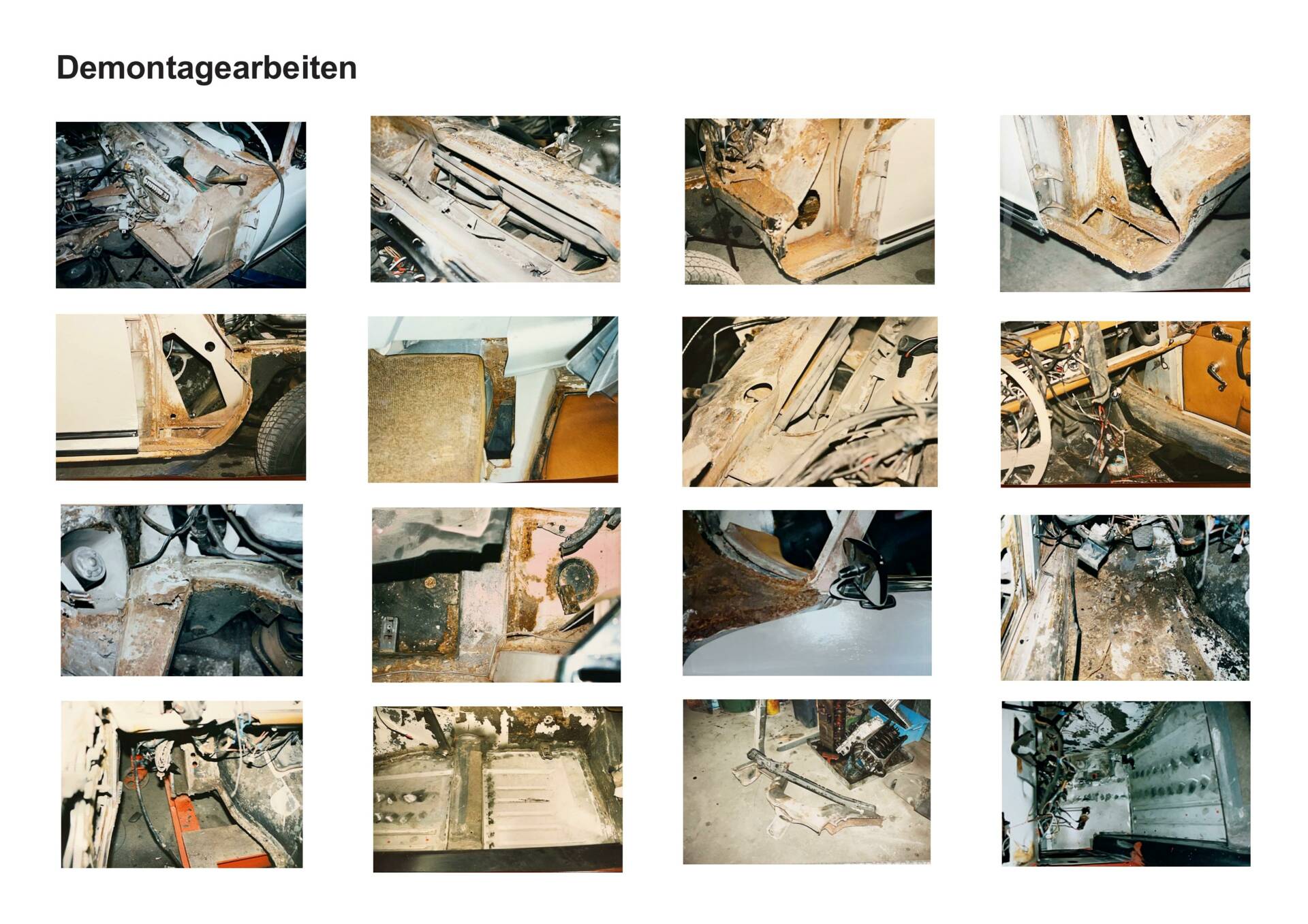 Demontagearbeiten