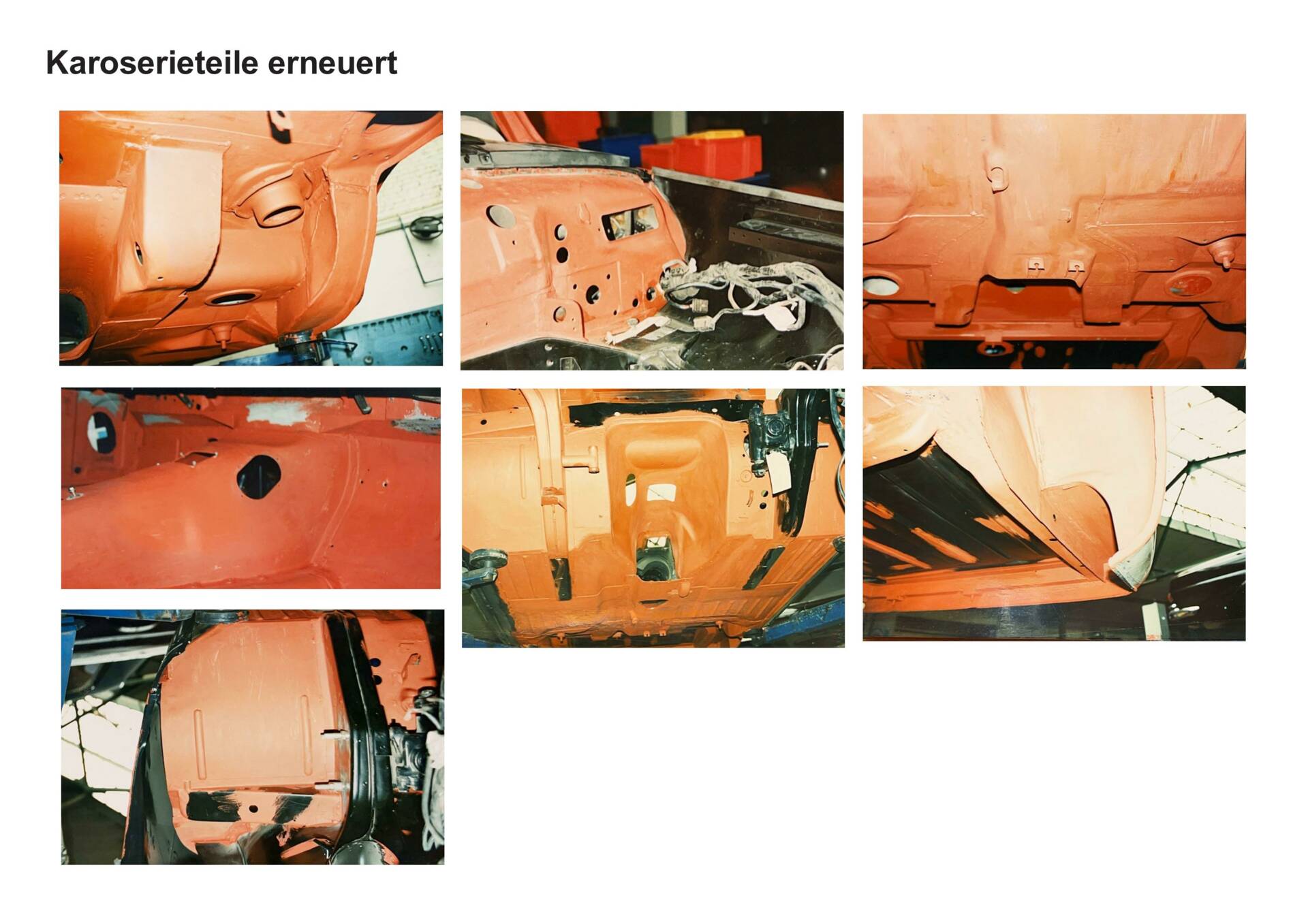 Karoserieteile erneuert