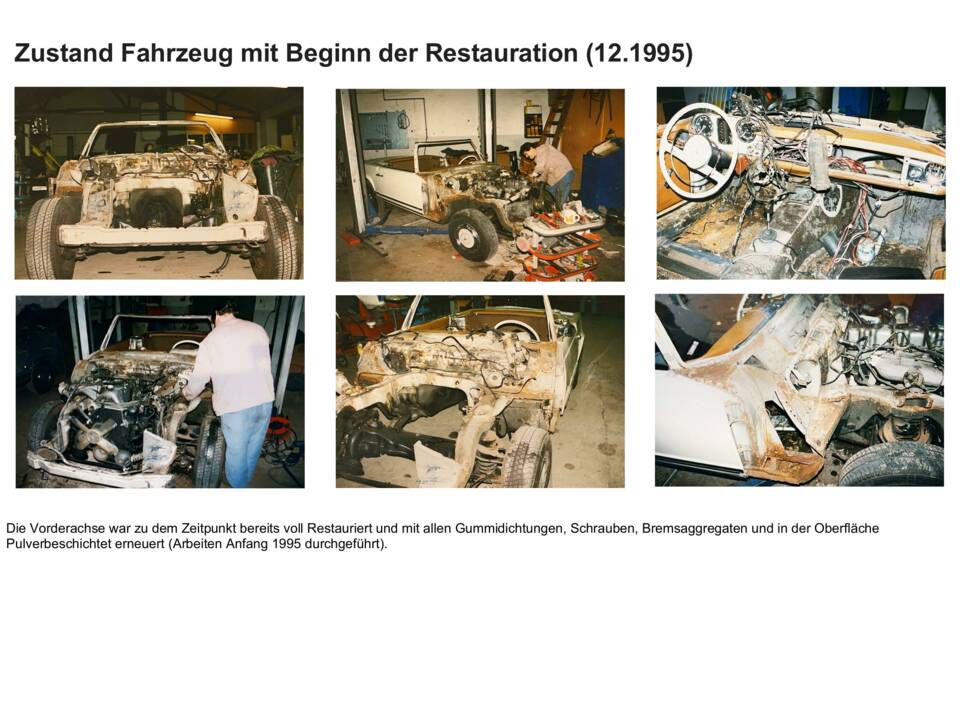 Zustand Fahrzeug mit Beginn der Restauration (12.1995)

Die Vorderachse war zu dem Zeitpunkt bereits voll Restauriert und mit allen Gummidichtungen, Schrauben, Bremsaggregaten und in der Oberfläche Pulverbeschichtet erneuert (Arbeiten Anfang 1995 durchgeführt).