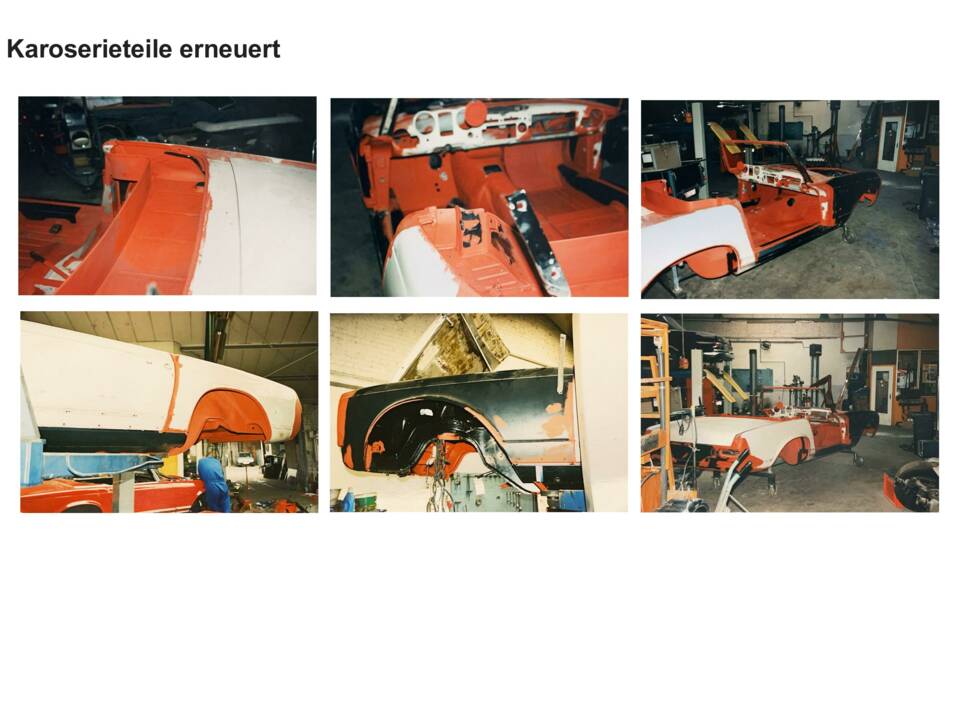 Karoserieteile erneuert