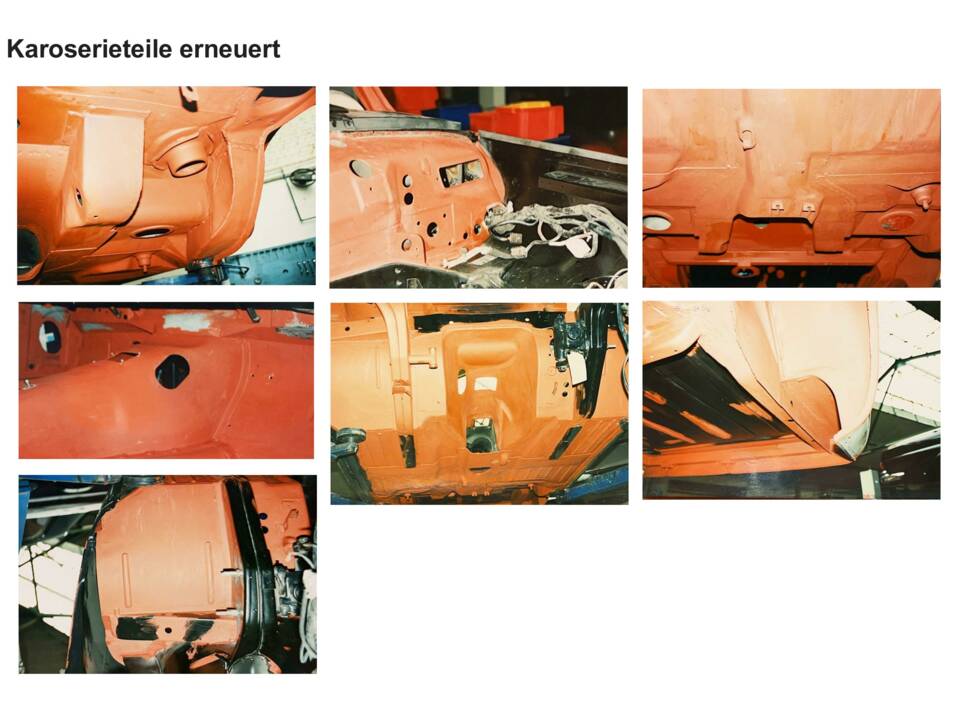 Karoserieteile erneuert